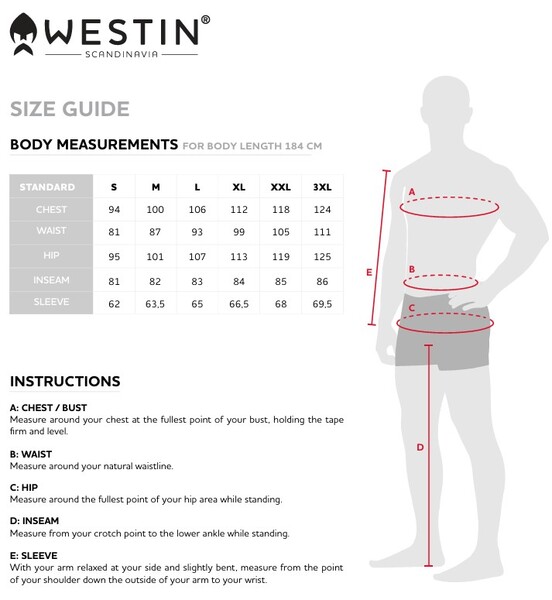 WESTIN®
SCANDINAVIA

SIZE GUIDE

BODY MEASUREMENTS FOR BODY LENGTH 184 CM

| STANDARD | S | M | L | XL | XXL | 3XL |
|---|---|---|---|---|---|---|
| CHEST | 94 | 100 | 106 | 112 | 118 | 124 |
| WAIST | 81 | 87 | 93 | 99 | 105 | 111 |
| HIP | 95 | 101 | 107 | 113 | 119 | 125 |
| INSEAM | 81 | 82 | 83 | 84 | 85 | 86 |
| SLEEVE | 62 | 63,5 | 65 | 66,5 | 68 | 69,5 |

INSTRUCTIONS

A: CHEST / BUST
Measure around your chest at the fullest point of your bust, holding the tape firm and level.

B: WAIST
Measure around your natural waistline.

C: HIP
Measure around the fullest point of your hip area while standing.

D: INSEAM
Measure from your crotch point to the lower ankle while standing.

E: SLEEVE
With your arm relaxed at your side and slightly bent, measure from the point of your shoulder down the outside of your arm to your wrist.

A
B
C
D
E