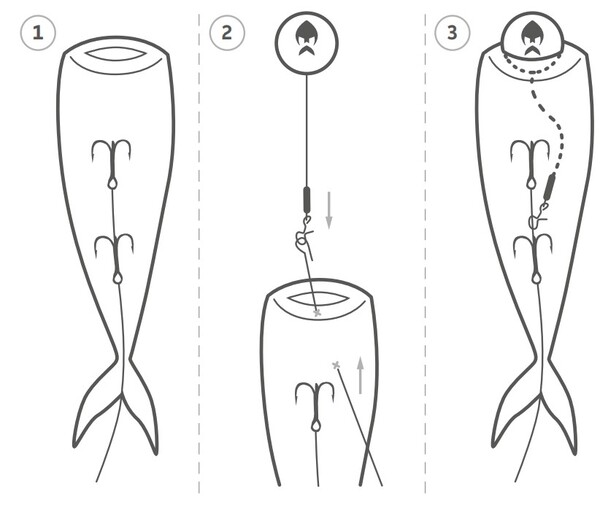 1

2

3