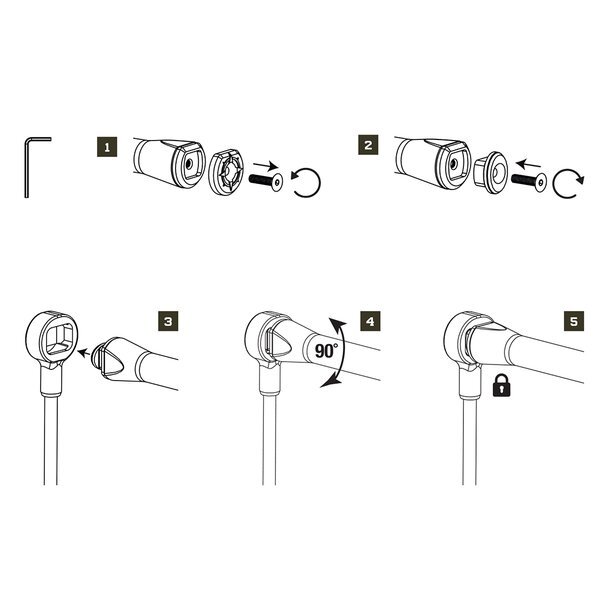 1

2

3

4

90°

5