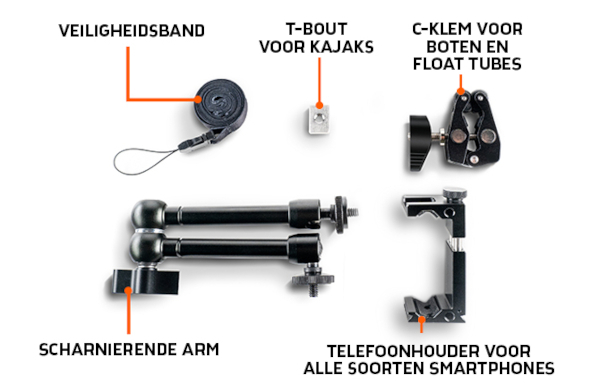 VEILIGHEIDSBAND

T-BOUT VOOR KAJAKS

C-KLEM VOOR BOTEN EN FLOAT TUBES

SCHARNIERENDE ARM

TELEFOONHOUDER VOOR ALLE SOORTEN SMARTPHONES